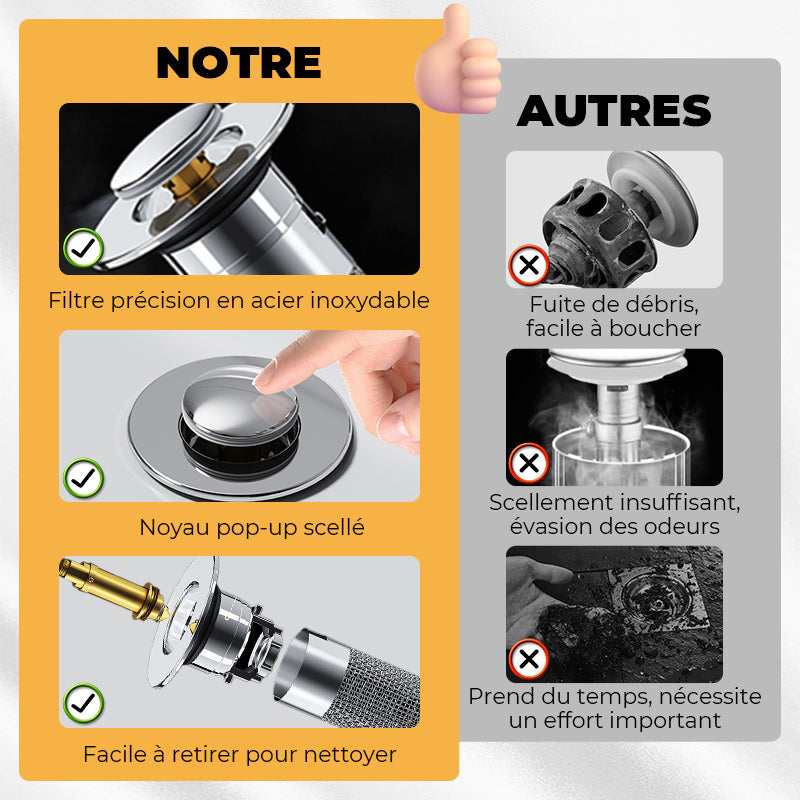 NOTRE

Filtre précision en acier inoxydable

Noyau pop-up scellé

Facile à retirer pour nettoyer

AUTRES

Fuite de débris, facile à boucher

Scellement insuffisant, évasion des odeurs

Prend du temps, nécessite un effort important