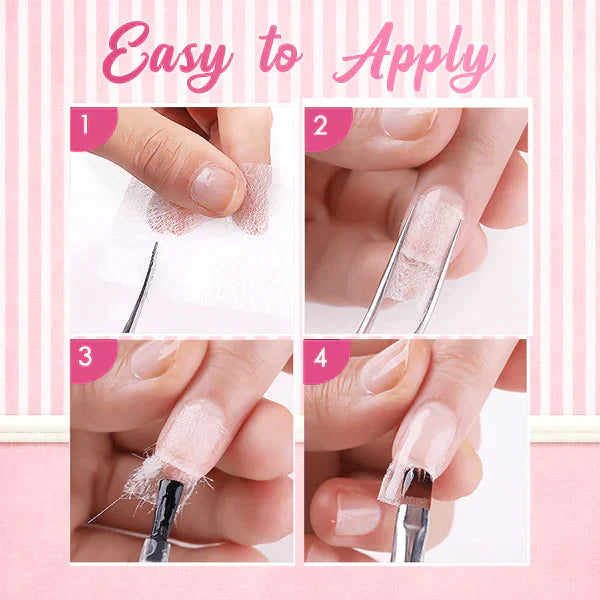 Easy to Apply

1

2

3

4