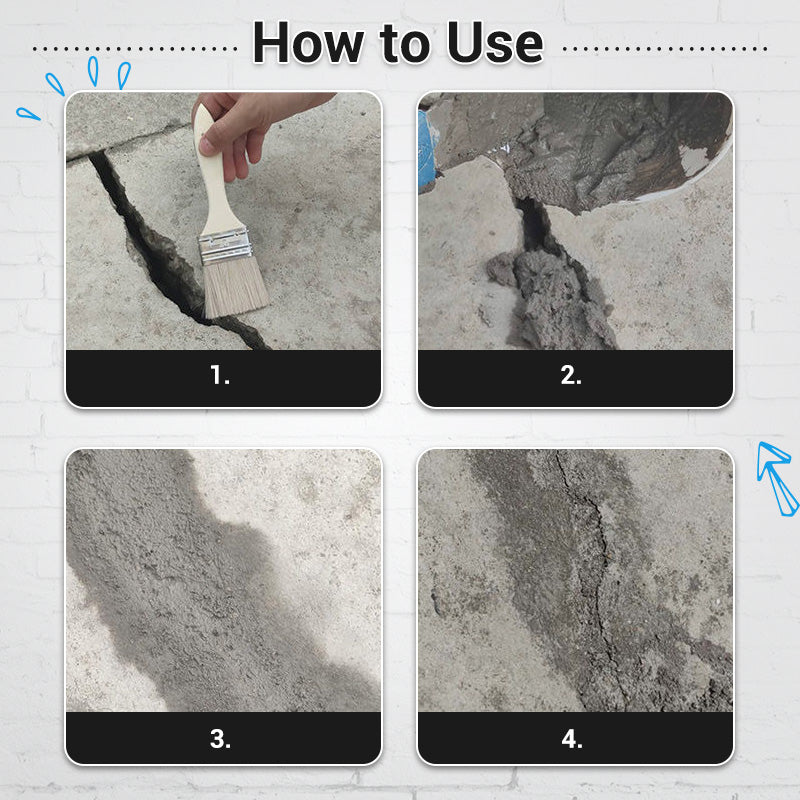 How to Use

1.

2.

3.

4.